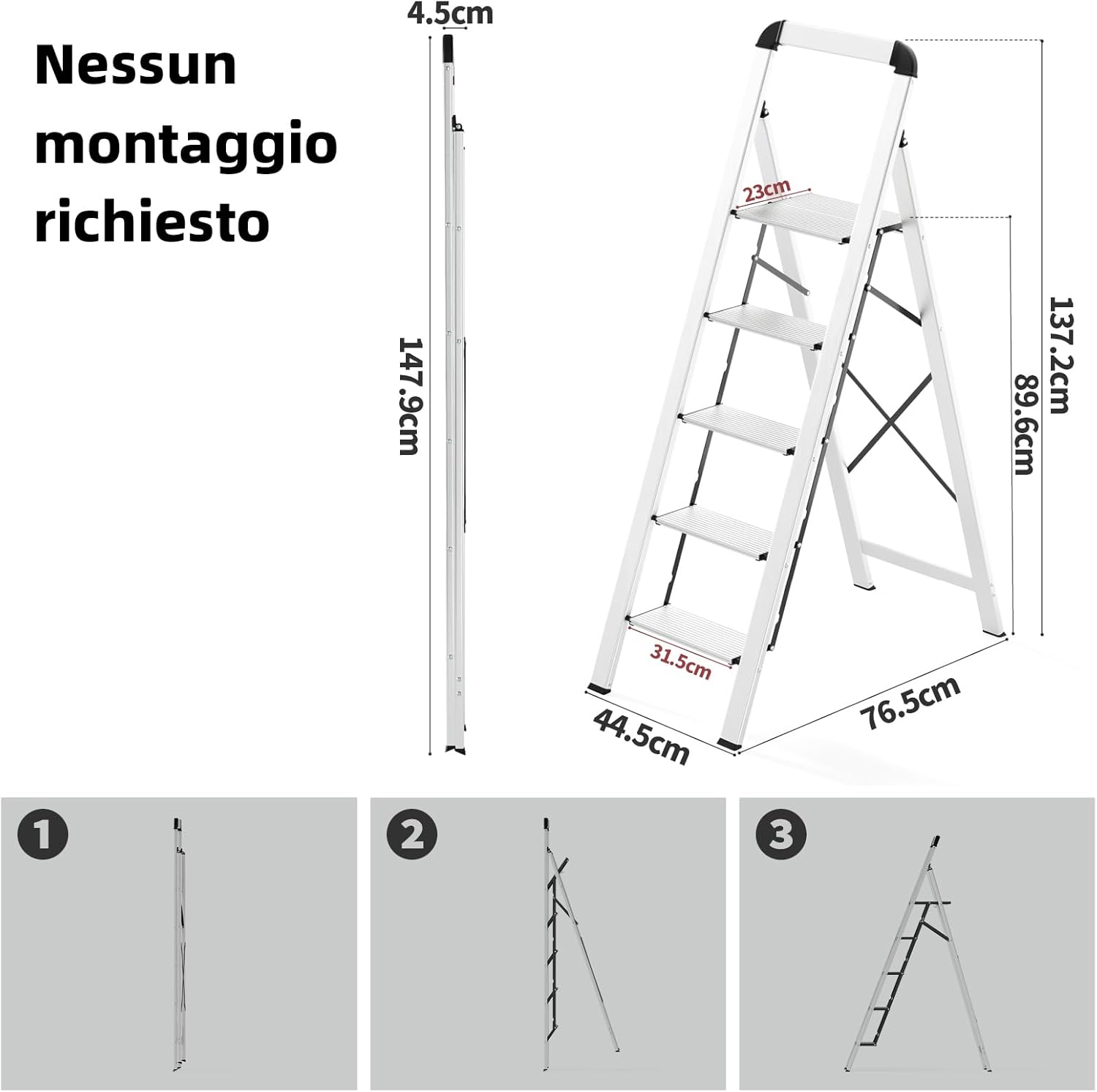 Nessun montaggio richiesto

4.5cm

147.9cm

23cm

137.2cm

89.6cm

31.5cm

44.5cm

76.5cm

1

2

3